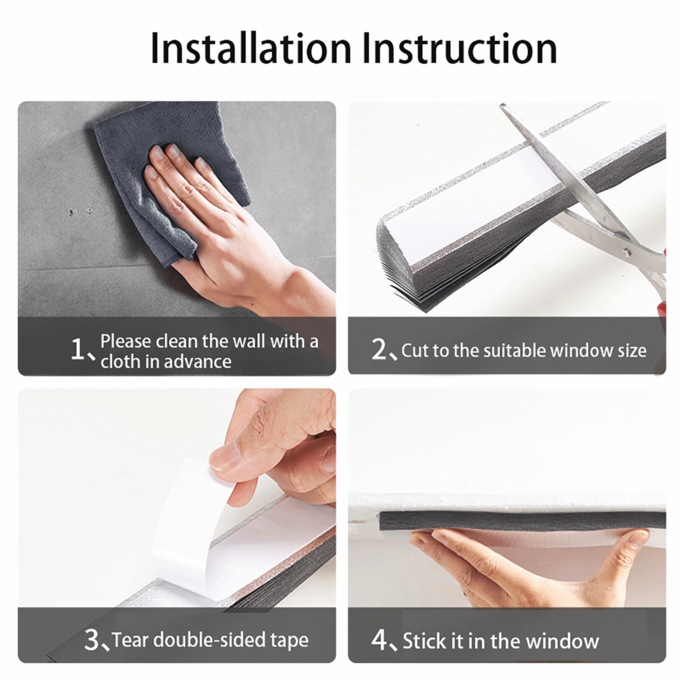 Installation Instruction

1、Please clean the wall with a cloth in advance

2、Cut to the suitable window size

3、Tear double-sided tape

4、Stick it in the window